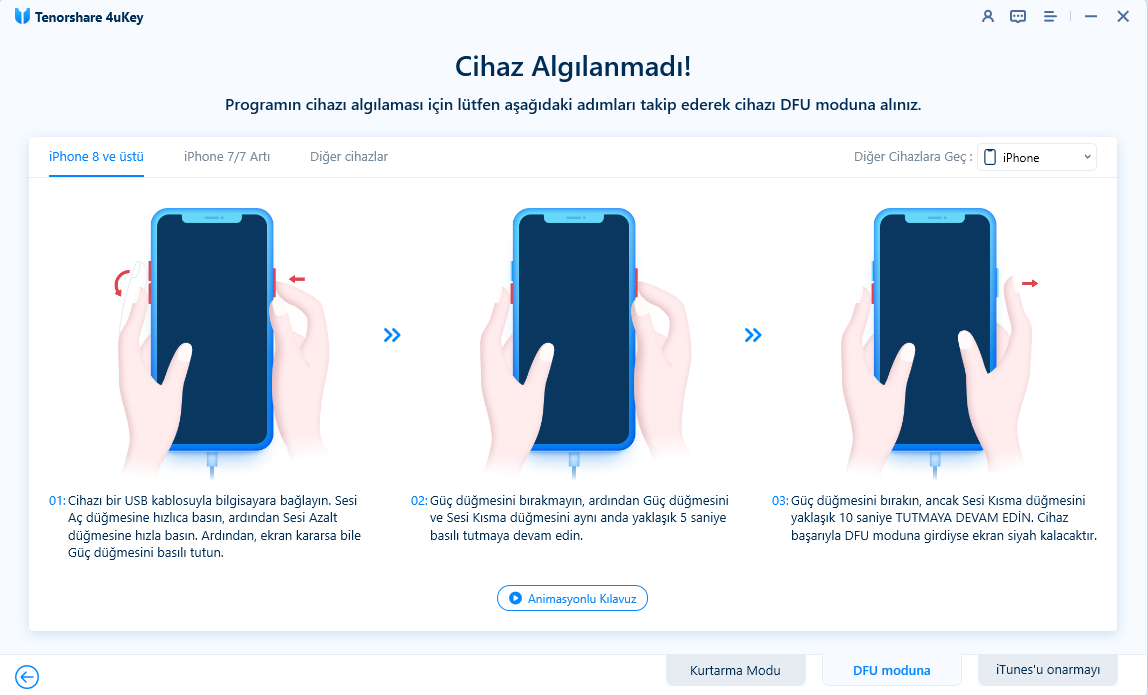 Tenorshare 4uKey

Cihaz Algılanmadı!

Programın cihazı algılaması için lütfen aşağıdaki adımları takip ederek cihazı DFU moduna alınız.

iPhone 8 ve üstü iPhone 7/7 Artı Diğer cihazlar

Diğer Cihazlara Geç : iPhone

01: Cihazı bir USB kablosuyla bilgisayara bağlayın. Sesi Aç düğmesine hızlıca basın, ardından Sesi Azalt düğmesine hızla basın. Ardından, ekran kararsa bile Güç düğmesini basılı tutun.

02: Güç düğmesini bırakmayın, ardından Güç düğmesini ve Sesi Kısma düğmesini aynı anda yaklaşık 5 saniye basılı tutmaya devam edin.

03: Güç düğmesini bırakın, ancak Sesi Kısma düğmesini yaklaşık 10 saniye TUTMAYA DEVAM EDİN. Cihaz başarıyla DFU moduna girdiyse ekran siyah kalacaktır.

Animasyonlu Kılavuz

Kurtarma Modu DFU moduna iTunes'u onarmayı