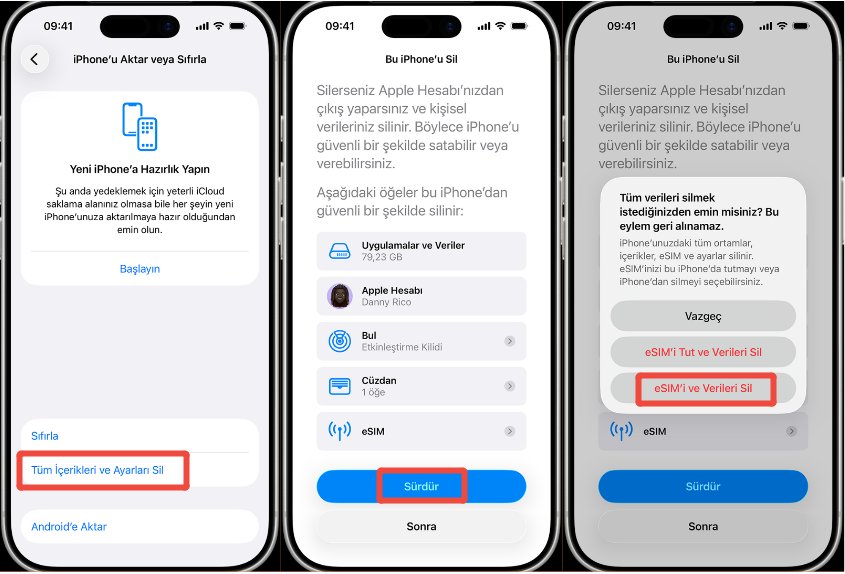 09:41

iPhone'u Aktar veya Sıfırla

Yeni iPhone'a Hazırlık Yapın

Şu anda yedeklemek için yeterli iCloud saklama alanınız olmasa bile her şeyin yeni iPhone'unuza aktarılmaya hazır olduğundan emin olun.

Başlayın

Sıfırla

Tüm İçerikleri ve Ayarları Sil

Android'e Aktar

09:41

Bu iPhone'u Sil

Silerseniz Apple Hesabı'nızdan çıkış yaparsınız ve kişisel verileriniz silinir. Böylece iPhone'u güvenli bir şekilde satabilir veya verebilirsiniz.

Aşağıdaki öğeler bu iPhone'dan güvenli bir şekilde silinir:

Uygulamalar ve Veriler
79,23 GB

Apple Hesabı
Danny Rico

Bul
Etkinleştirme Kilidi

Cüzdan
1 öğe

eSIM

Sürdür

Sonra

09:41

Bu iPhone'u Sil

Silerseniz Apple Hesabı'nızdan çıkış yaparsınız ve kişisel verileriniz silinir. Böylece iPhone'u güvenli bir şekilde satabilir veya verebilirsiniz.

Tüm verileri silmek istediğinizden emin misiniz? Bu eylem geri alınamaz.

iPhone'unuzdaki tüm ortamlar, içerikler, eSIM ve ayarlar silinir. eSIM'inizi bu iPhone'da tutmayı veya iPhone'dan silmeyi seçebilirsiniz.

Vazgeç

eSIM'i Tut ve Verileri Sil

eSIM'i ve Verileri Sil

eSIM

Sürdür

Sonra